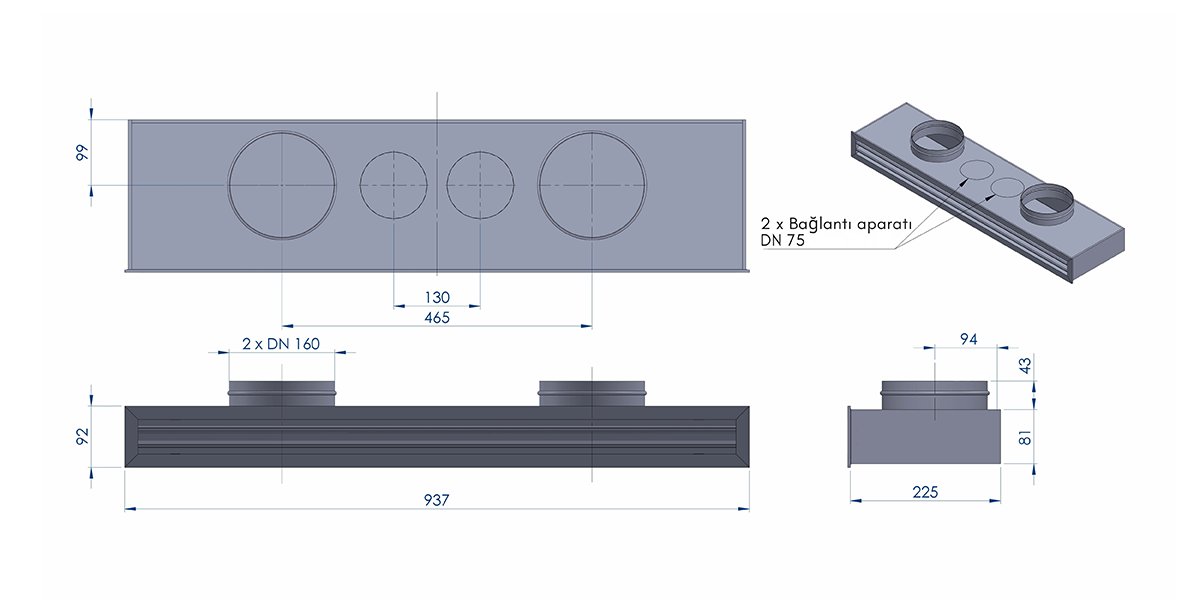 99

130

465

2 x Bağlantı aparatı
DN 75

2 x DN 160

92

937

94

43

81

225